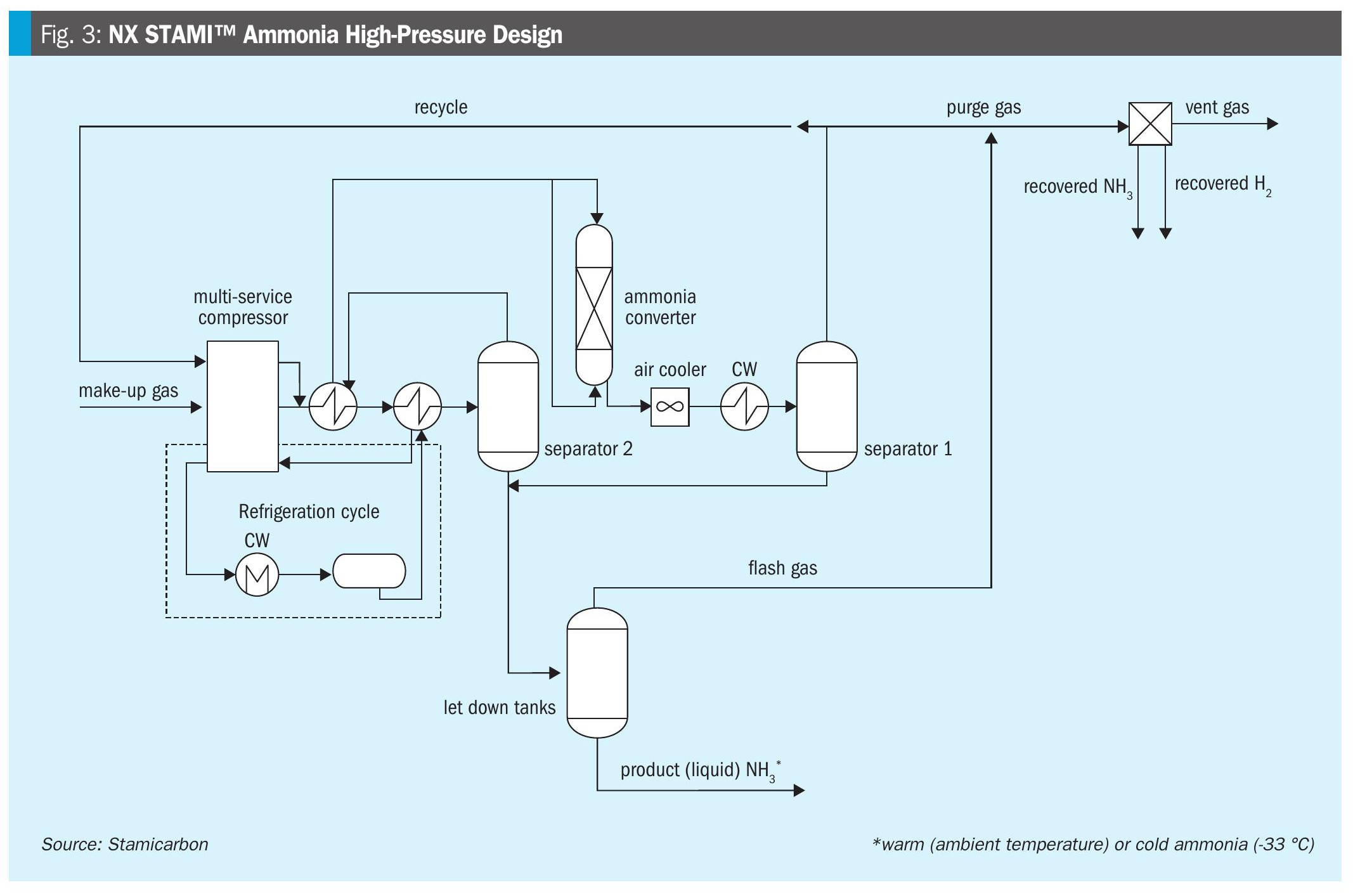 Fig. 3: NX STAMI™ Ammonia High-Pressure Design

recycle

purge gas

vent gas

recovered $NH_3$

recovered $H_2$

multi-service compressor

ammonia converter

make-up gas

air cooler

CW

separator 2

separator 1

Refrigeration cycle

CW

flash gas

let down tanks

product (liquid) $NH_3^*$

Source: Stamicarbon

*warm (ambient temperature) or cold ammonia (-33 °C)