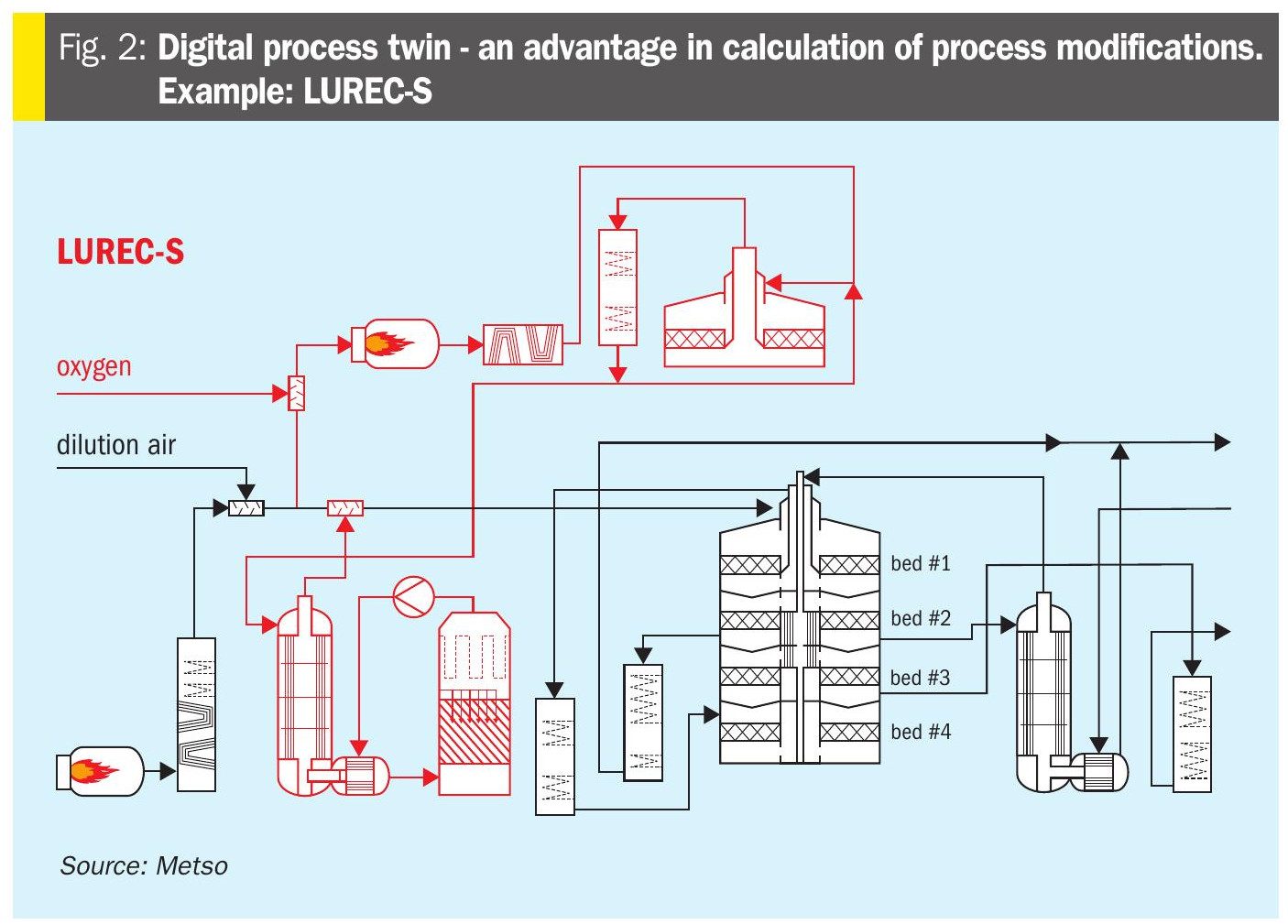 Fig. 2: Digital process twin - an advantage in calculation of process modifications. Example: LUREC-S

LUREC-S

oxygen

dilution air

bed #1

bed #2

bed #3

bed #4

Source: Metso