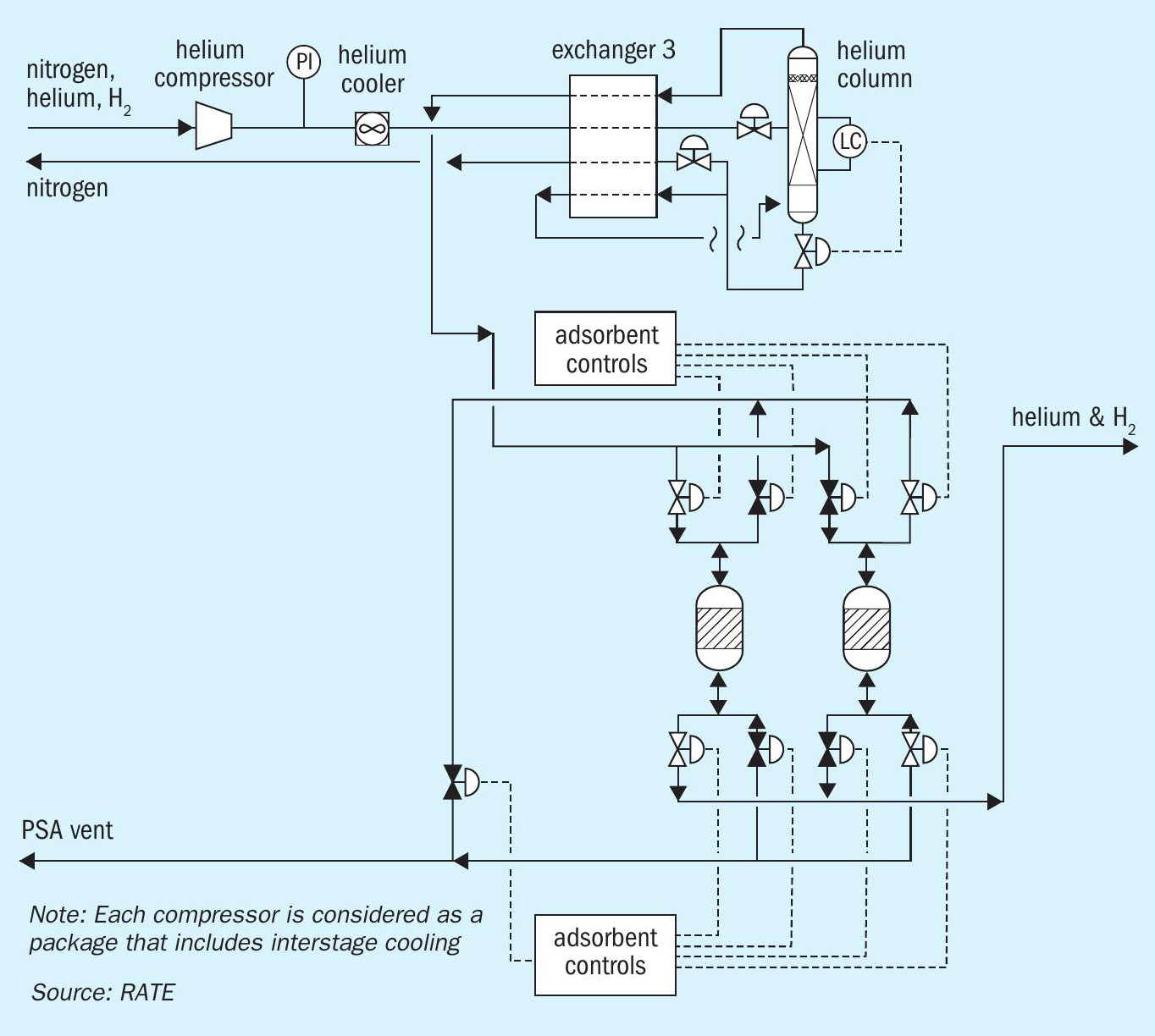 nitrogen, helium, $H_2$

helium compressor

PI

helium cooler

exchanger 3

helium column

LC

nitrogen

adsorbent controls

helium & $H_2$

PSA vent

Note: Each compressor is considered as a package that includes interstage cooling

adsorbent controls

Source: RATE