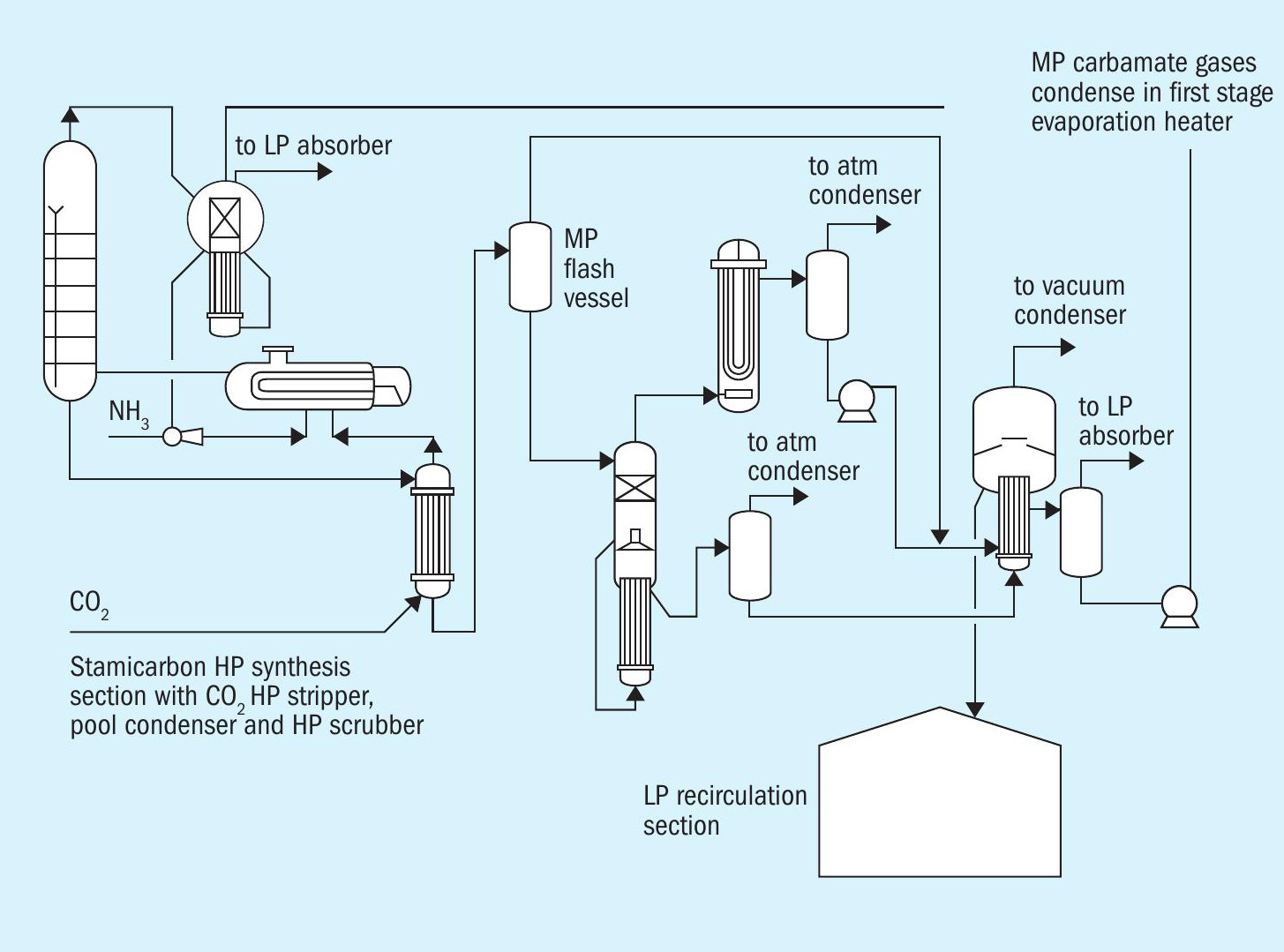 MP carbamate gases condense in first stage evaporation heater

to LP absorber

to atm condenser

MP flash vessel

to vacuum condenser

$NH_3$

to LP absorber

to atm condenser

$CO_2$

Stamicarbon HP synthesis section with $CO_2$ HP stripper, pool condenser and HP scrubber

LP recirculation section