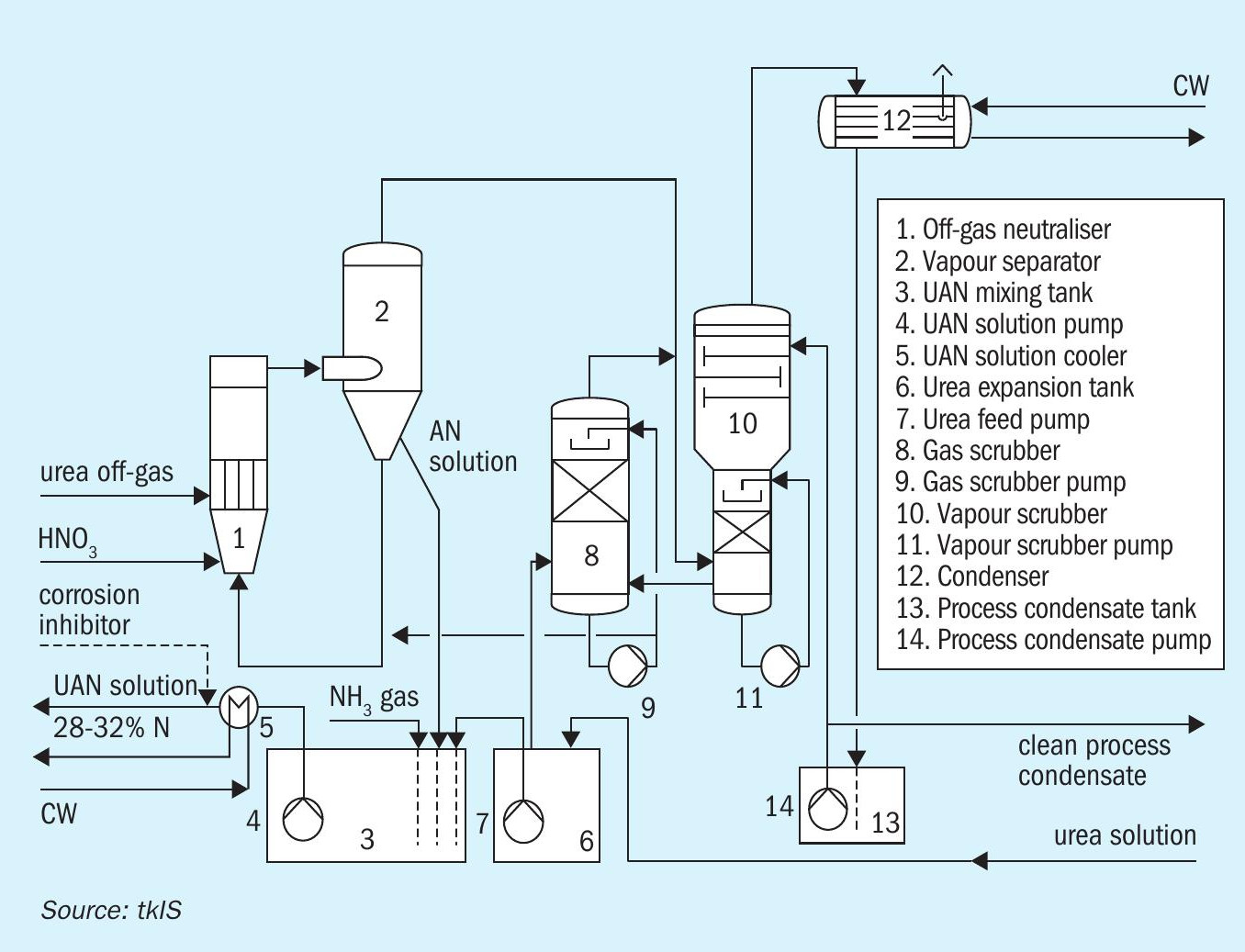 CW

12

1. Off-gas neutraliser
2. Vapour separator
3. UAN mixing tank
4. UAN solution pump
5. UAN solution cooler
6. Urea expansion tank
7. Urea feed pump
8. Gas scrubber
9. Gas scrubber pump
10. Vapour scrubber
11. Vapour scrubber pump
12. Condenser
13. Process condensate tank
14. Process condensate pump

2

10

AN solution

urea off-gas

$HNO_3$

1

8

corrosion inhibitor

UAN solution

28-32% N

5

$NH_3$ gas

9

11

CW

4

3

7

6

14

13

clean process condensate

urea solution

Source: tkIS