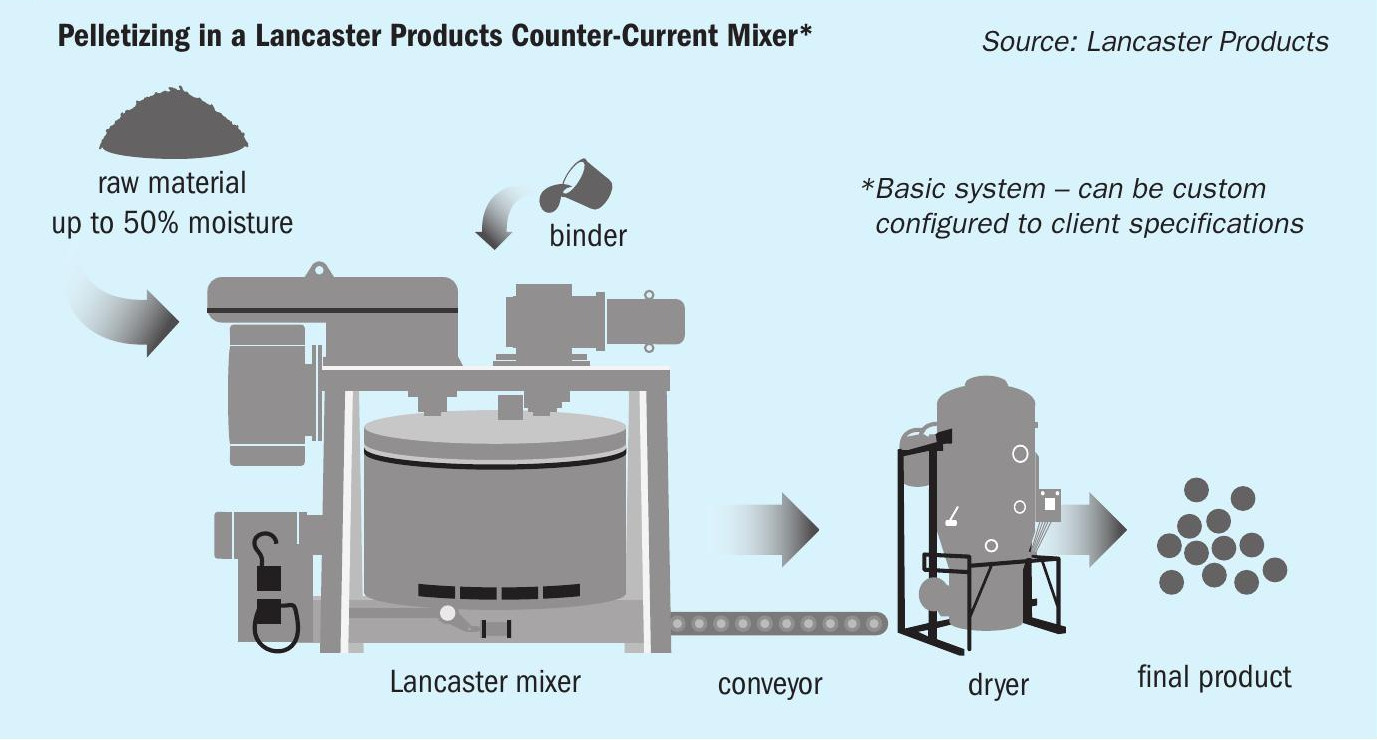 Pelletizing in a Lancaster Products Counter-Current Mixer*

Source: Lancaster Products

raw material
up to 50% moisture

binder

*Basic system – can be custom configured to client specifications

Lancaster mixer

conveyor

dryer

final product